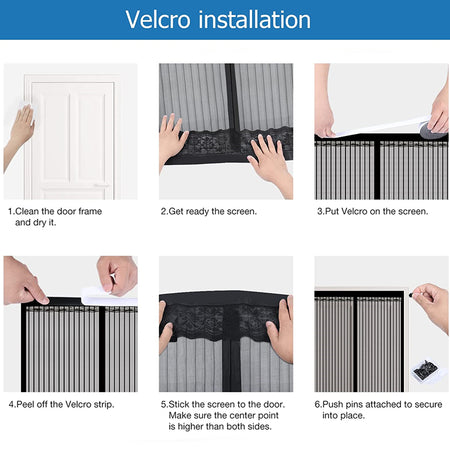 Velcro installation

1.Clean the door frame and dry it.

2.Get ready the screen.

3.Put Velcro on the screen.

4.Peel off the Velcro strip.

5.Stick the screen to the door. Make sure the center point is higher than both sides.

6.Push pins attached to secure into place.